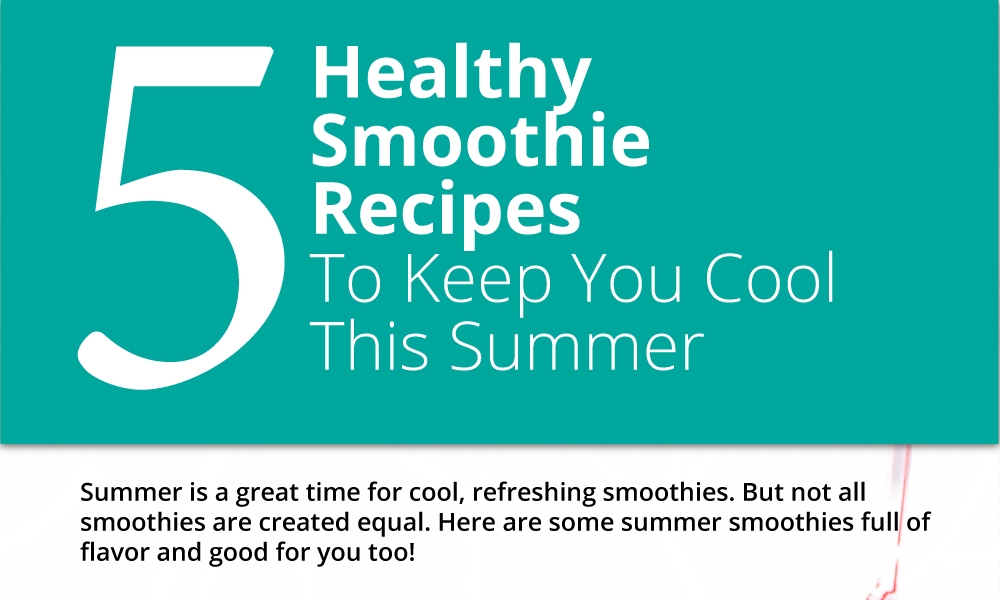 5 Healthy Smoothie Recipes To Keep You Cool This Summer

Summer is a great time for cool, refreshing smoothies. But not all smoothies are created equal. Here are some summer smoothies full of flavor and good for you too!