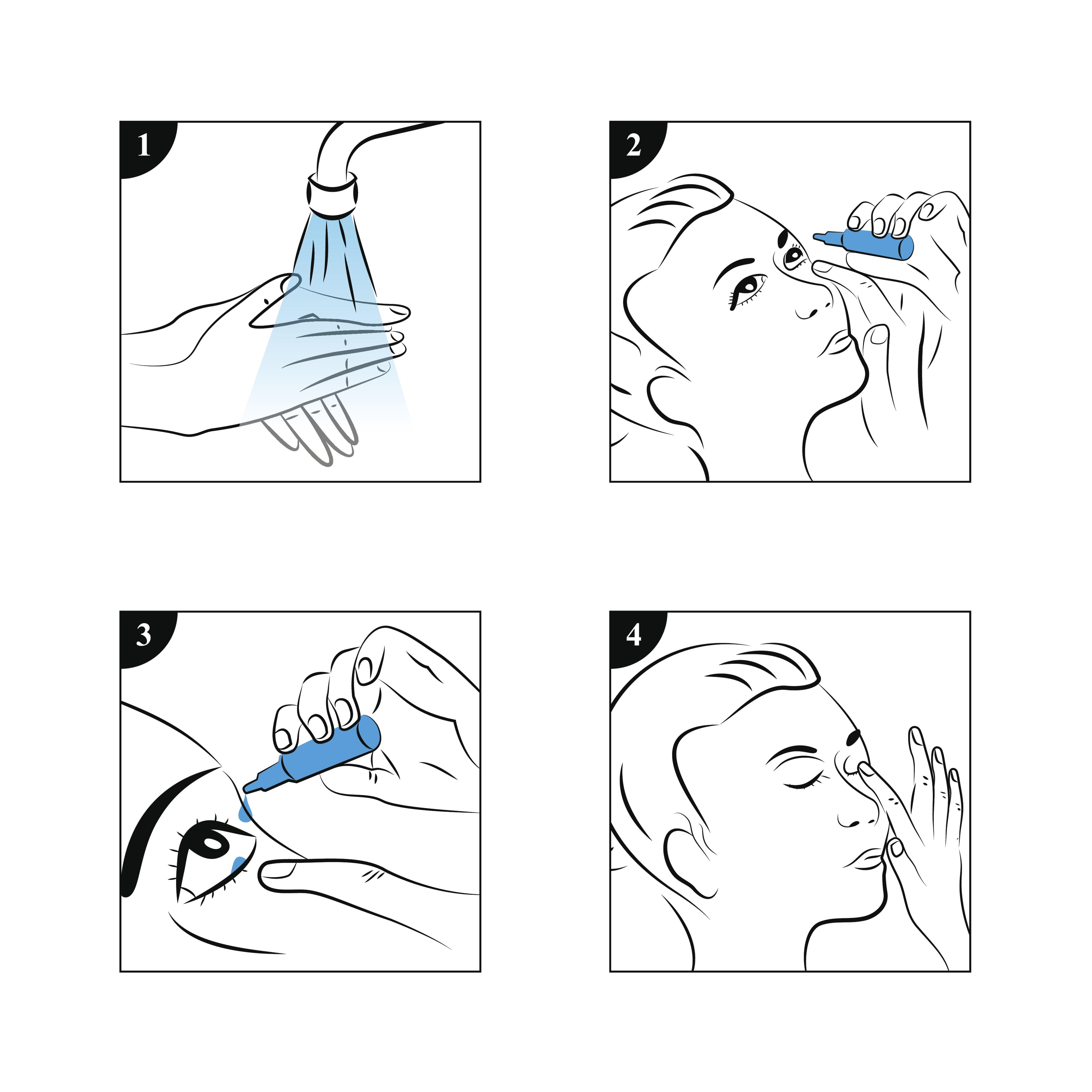 1

2

3

4